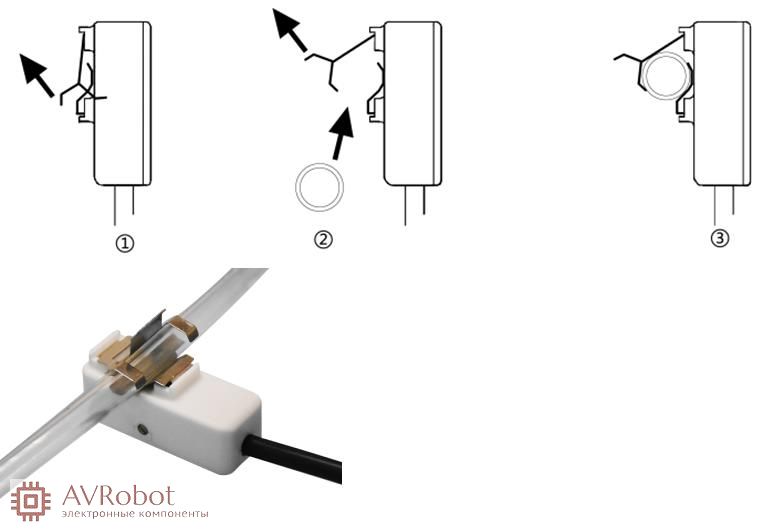 ①

②

③

AVRobot
электронные компоненты